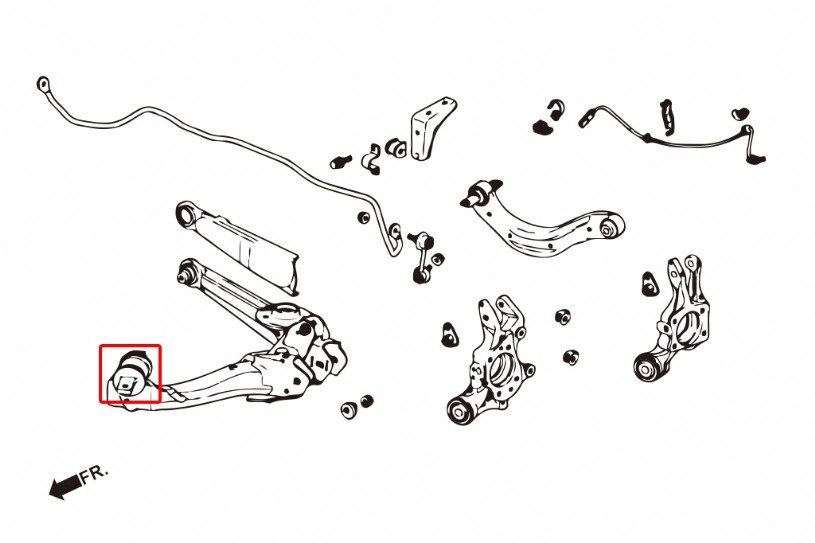 FR.