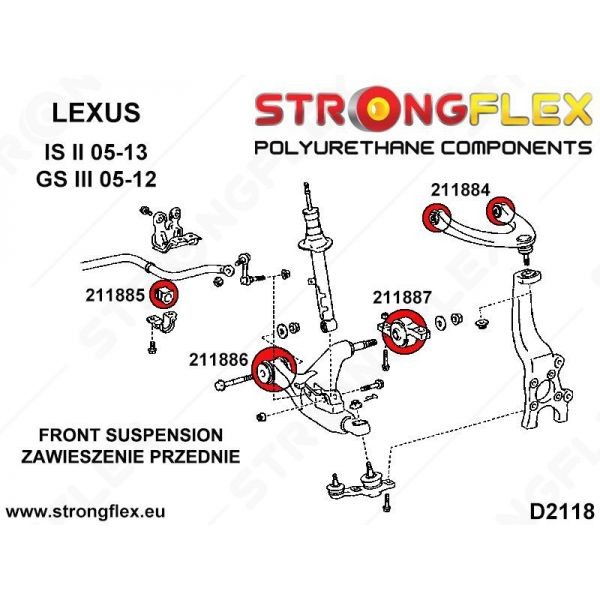 LEXUS

IS II 05-13
GS III 05-12

STRONGFLEX
POLYURETHANE COMPONENTS

211884

211885

211887

211886

FRONT SUSPENSION
ZAWIESZENIE PRZEDNIE

www.strongflex.eu

D2118